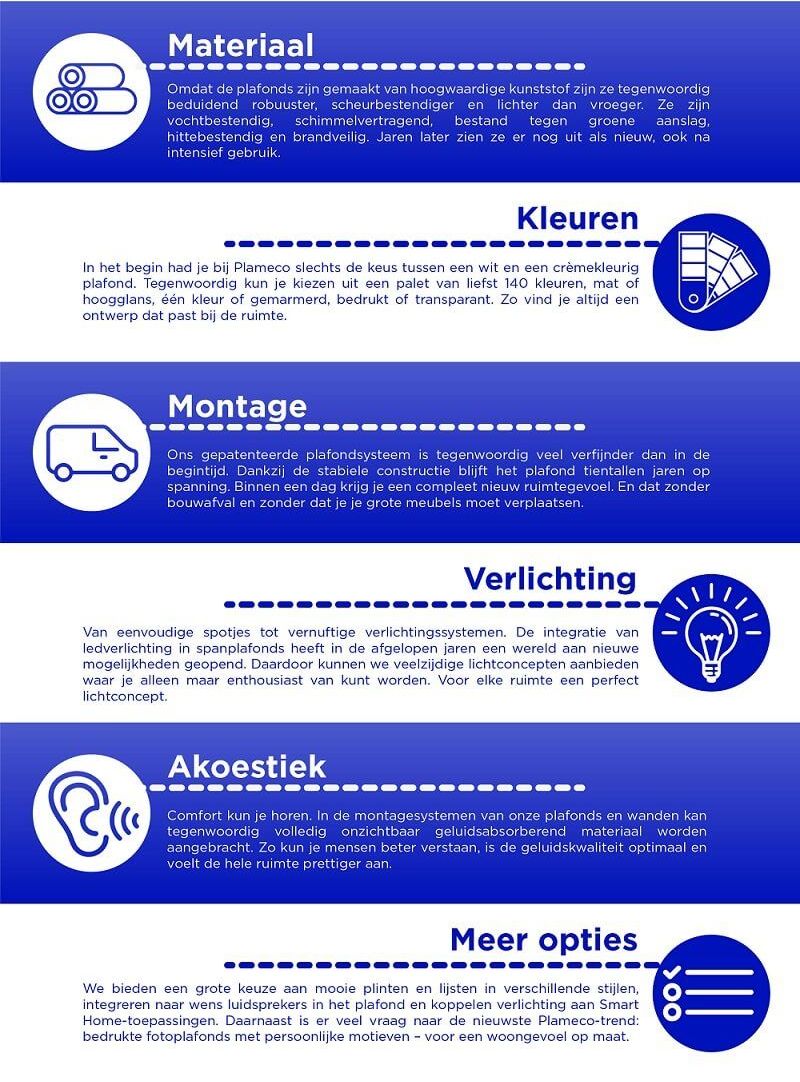 Materiaal

Omdat de plafonds zijn gemaakt van hoogwaardige kunststof zijn ze tegenwoordig beduidend robuuster, scheurbestendiger en lichter dan vroeger. Ze zijn vochtbestendig, schimmelvertragend, bestand tegen groene aanslag, hittebestendig en brandveilig. Jaren later zien ze er nog uit als nieuw, ook na intensief gebruik.

Kleuren

In het begin had je bij Plameco slechts de keus tussen een wit en een crèmekleurig plafond. Tegenwoordig kun je kiezen uit een palet van liefst 140 kleuren, mat of hoogglans, één kleur of gemarmerd, bedrukt of transparant. Zo vind je altijd een ontwerp dat past bij de ruimte.

Montage

Ons gepatenteerde plafondsysteem is tegenwoordig veel verfijnder dan in de begintijd. Dankzij de stabiele constructie blijft het plafond tientallen jaren op spanning. Binnen een dag krijg je een compleet nieuw ruimtegevoel. En dat zonder bouwafval en zonder dat je je grote meubels moet verplaatsen.

Verlichting

Van eenvoudige spotjes tot vernuftige verlichtingssystemen. De integratie van ledverlichting in spanplafonds heeft in de afgelopen jaren een wereld aan nieuwe mogelijkheden geopend. Daardoor kunnen we veelzijdige lichtconcepten aanbieden waar je alleen maar enthousiast van kunt worden. Voor elke ruimte een perfect lichtconcept.

Akoestiek

Comfort kun je horen. In de montagesystemen van onze plafonds en wanden kan tegenwoordig volledig onzichtbaar geluidsabsorberend materiaal worden aangebracht. Zo kun je mensen beter verstaan, is de geluidskwaliteit optimaal en voelt de hele ruimte prettiger aan.

Meer opties

We bieden een grote keuze aan mooie plinten en lijsten in verschillende stijlen, integreren naar wens luidsprekers in het plafond en koppelen verlichting aan Smart Home-toepassingen. Daarnaast is er veel vraag naar de nieuwste Plameco-trend: bedrukte fotoplafonds met persoonlijke motieven – voor een woongevoel op maat.